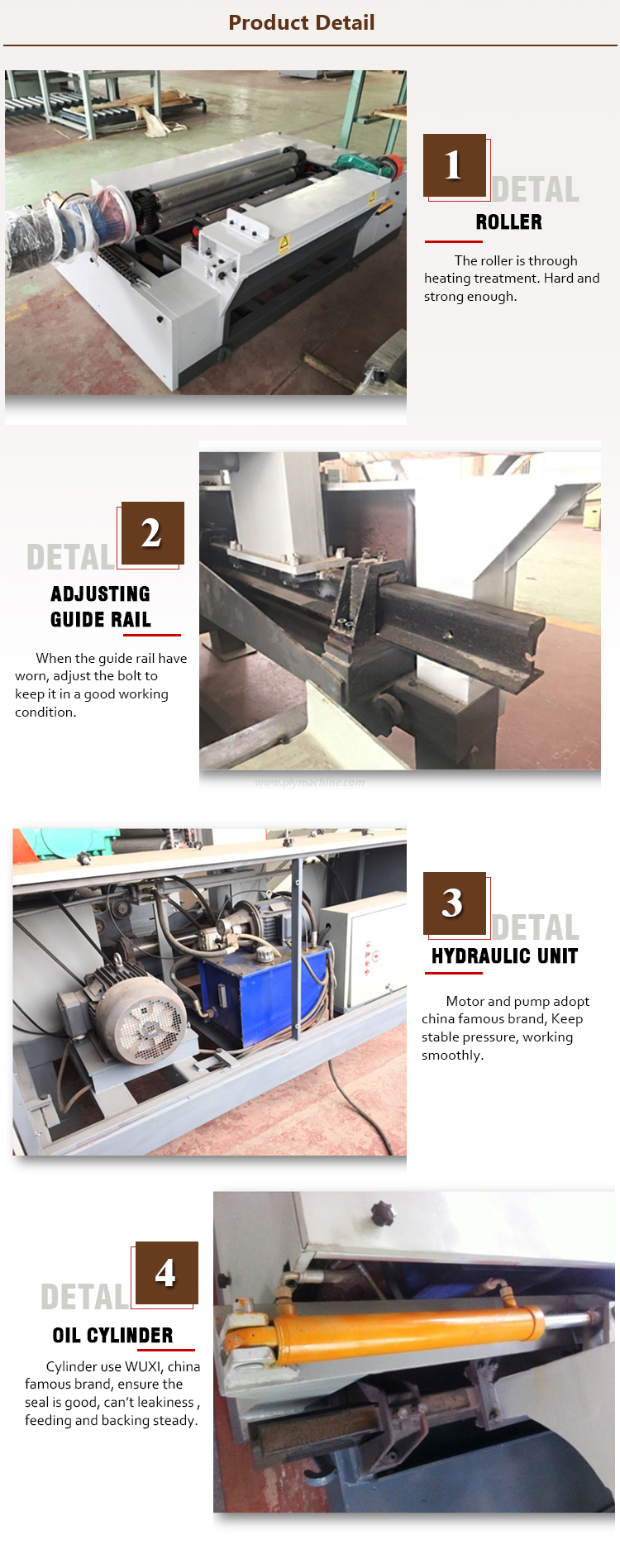 Product Detail

1
DETAL
ROLLER

The roller is through heating treatment. Hard and strong enough.

2
DETAL
ADJUSTING GUIDE RAIL

When the guide rail have worn, adjust the bolt to keep it in a good working condition.

www.plymachine.com

3
DETAL
HYDRAULIC UNIT

Motor and pump adopt china famous brand, Keep stable pressure, working smoothly.

4
DETAL
OIL CYLINDER

Cylinder use WUXI, china famous brand, ensure the seal is good, can't leakiness , feeding and backing steady.