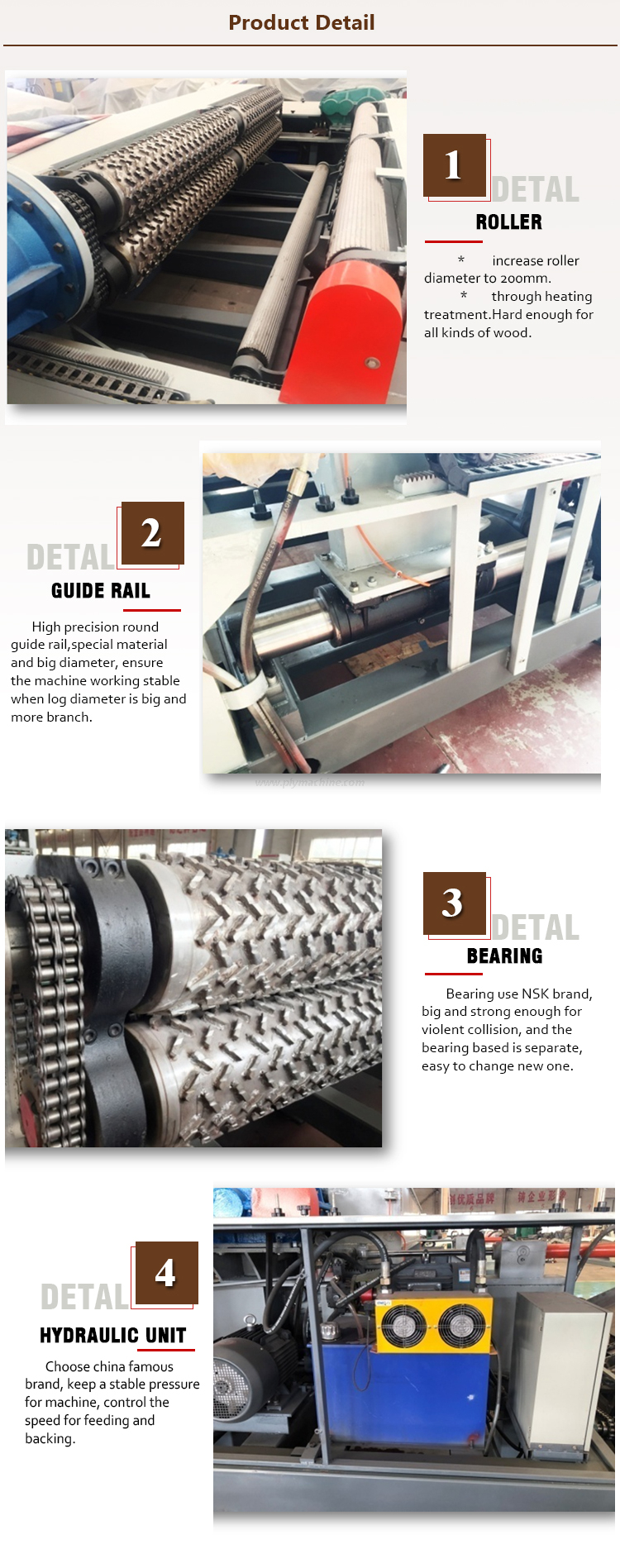 Product Detail

1
DETAL
ROLLER

* increase roller diameter to 200mm.
* through heating treatment.Hard enough for all kinds of wood.

2
DETAL
GUIDE RAIL

High precision round guide rail,special material and big diameter, ensure the machine working stable when log diameter is big and more branch.

www.plymachine.com

3
DETAL
BEARING

Bearing use NSK brand, big and strong enough for violent collision, and the bearing based is separate, easy to change new one.

4
DETAL
HYDRAULIC UNIT

Choose china famous brand, keep a stable pressure for machine, control the speed for feeding and backing.